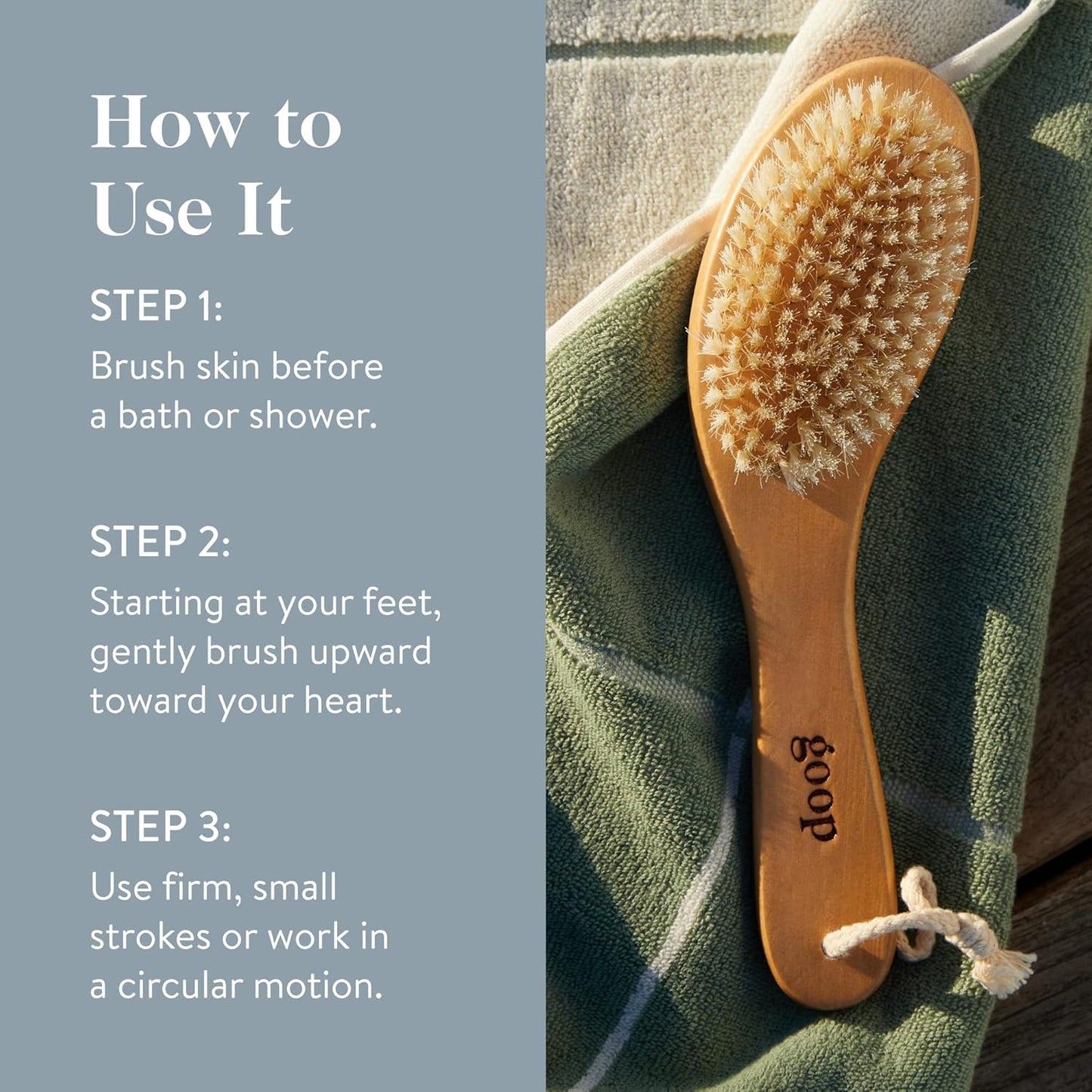 How to Use It

STEP 1:
Brush skin before a bath or shower.

STEP 2:
Starting at your feet, gently brush upward toward your heart.

STEP 3:
Use firm, small strokes or work in a circular motion.

goop