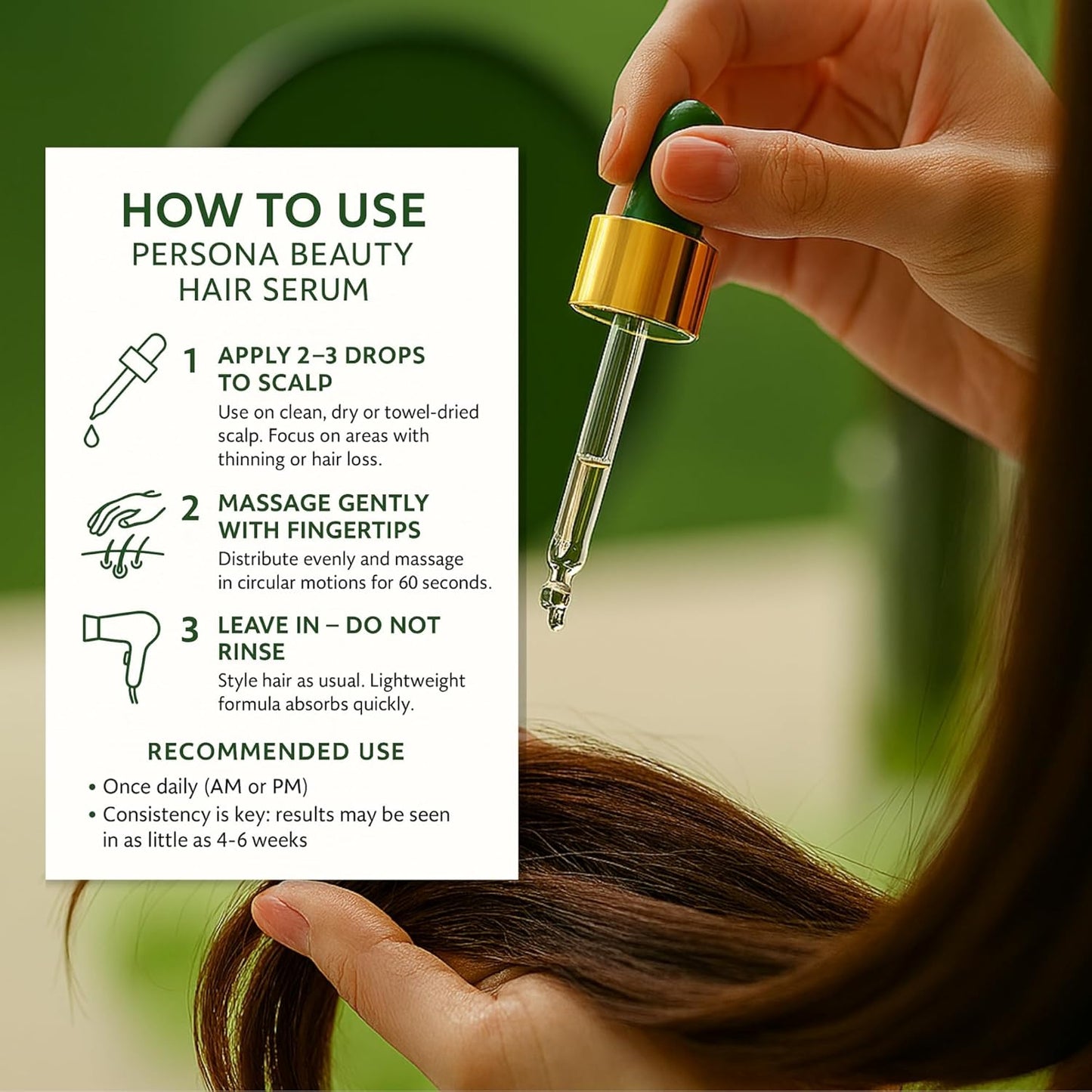 HOW TO USE
PERSONA BEAUTY HAIR SERUM

1 APPLY 2–3 DROPS TO SCALP
Use on clean, dry or towel-dried scalp. Focus on areas with thinning or hair loss.

2 MASSAGE GENTLY WITH FINGERTIPS
Distribute evenly and massage in circular motions for 60 seconds.

3 LEAVE IN – DO NOT RINSE
Style hair as usual. Lightweight formula absorbs quickly.

RECOMMENDED USE
• Once daily (AM or PM)
• Consistency is key: results may be seen in as little as 4-6 weeks