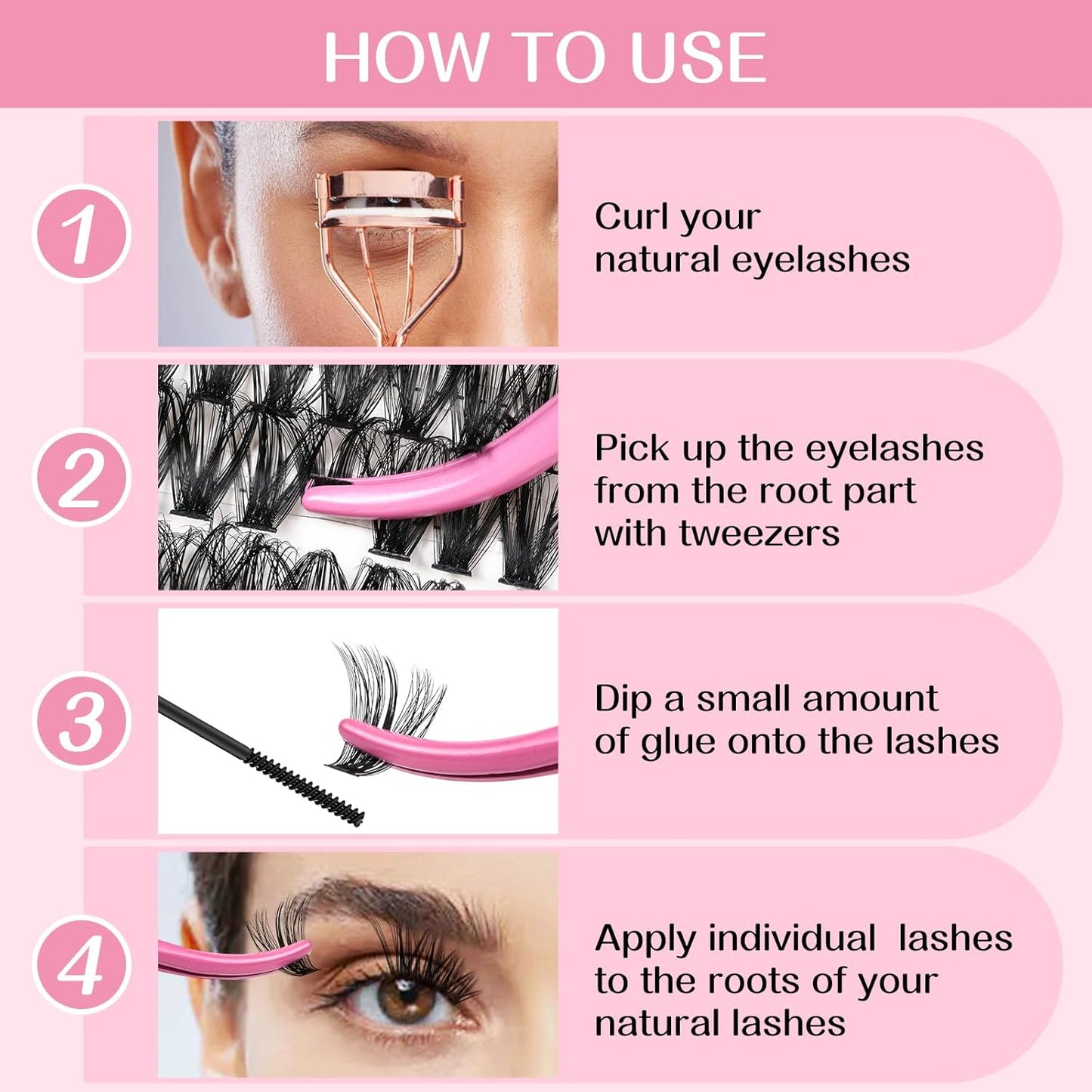 HOW TO USE

1

Curl your natural eyelashes

2

Pick up the eyelashes from the root part with tweezers

3

Dip a small amount of glue onto the lashes

4

Apply individual lashes to the roots of your natural lashes