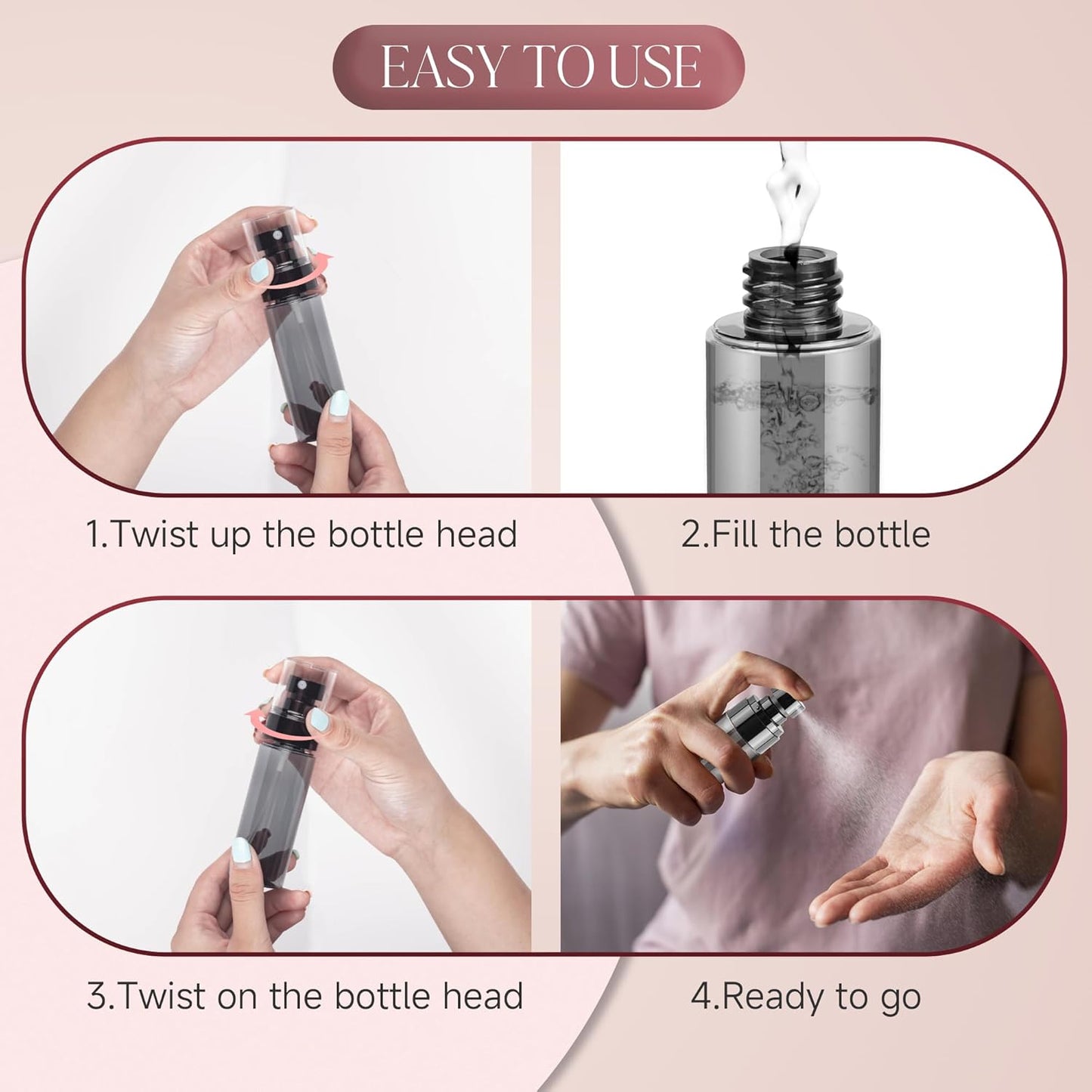 EASY TO USE

1.Twist up the bottle head

2.Fill the bottle

3.Twist on the bottle head

4.Ready to go