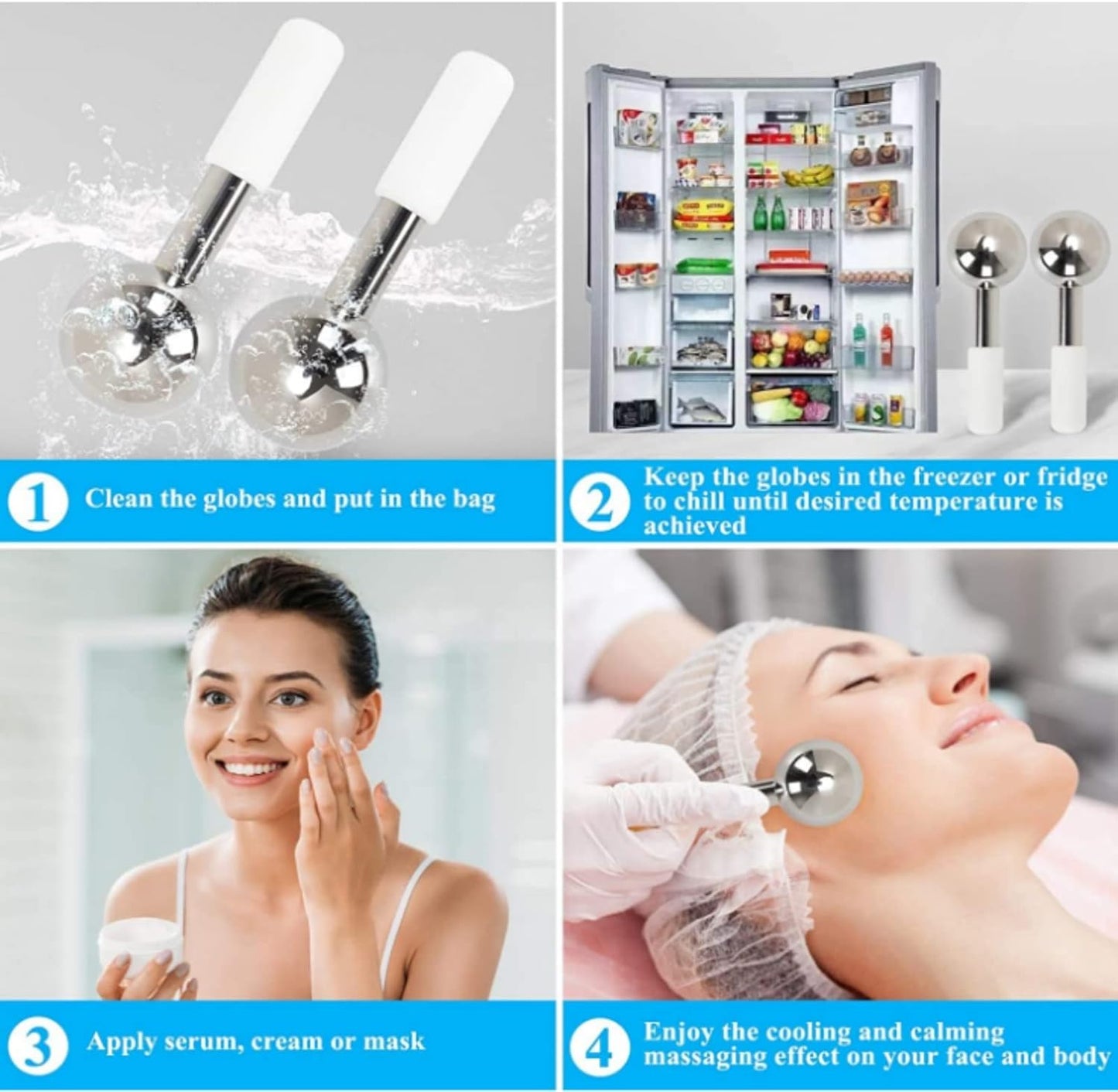 1 Clean the globes and put in the bag

2 Keep the globes in the freezer or fridge to chill until desired temperature is achieved

3 Apply serum, cream or mask

4 Enjoy the cooling and calming massaging effect on your face and body