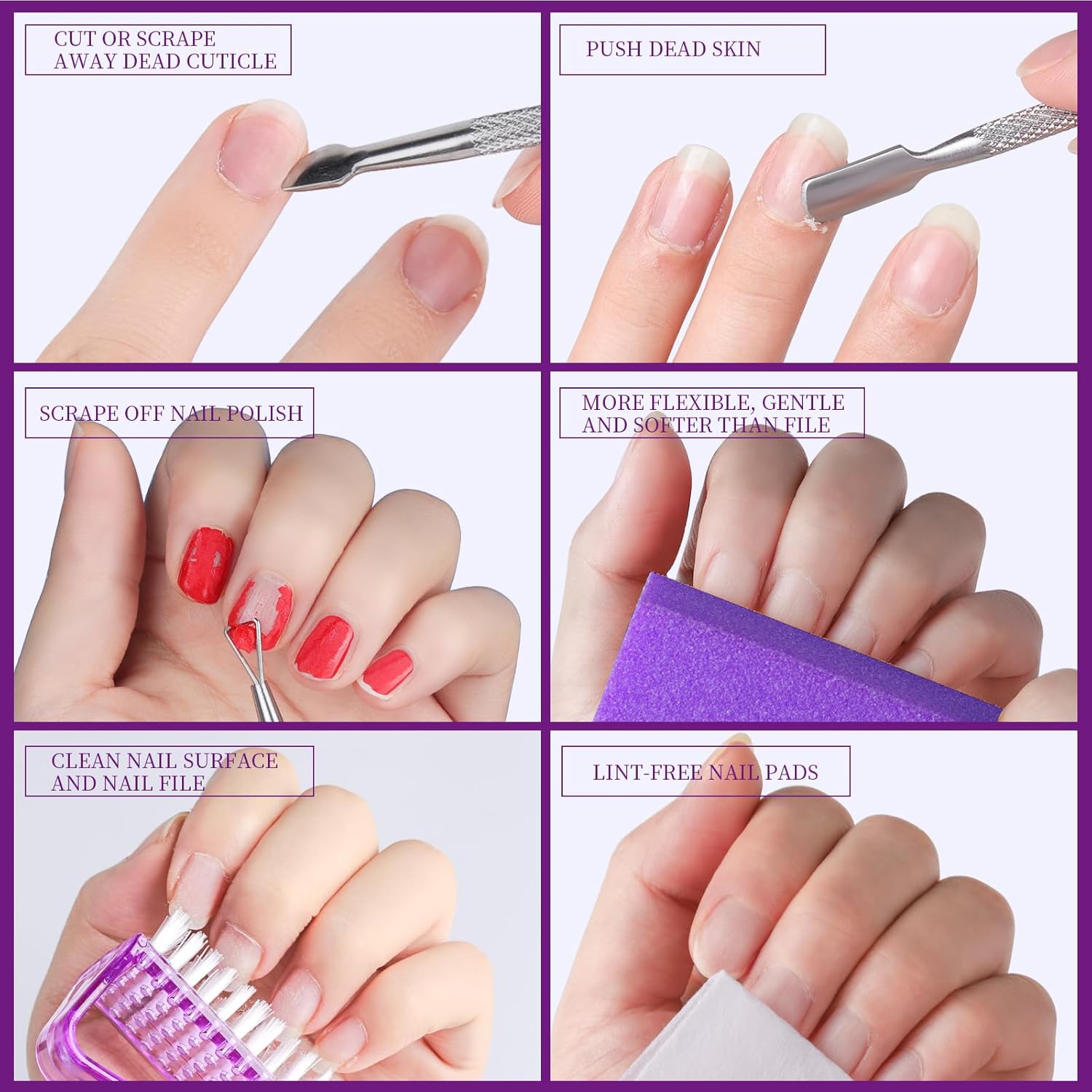 CUT OR SCRAPE AWAY DEAD CUTICLE

PUSH DEAD SKIN

SCRAPE OFF NAIL POLISH

MORE FLEXIBLE, GENTLE AND SOFTER THAN FILE

CLEAN NAIL SURFACE AND NAIL FILE

LINT-FREE NAIL PADS