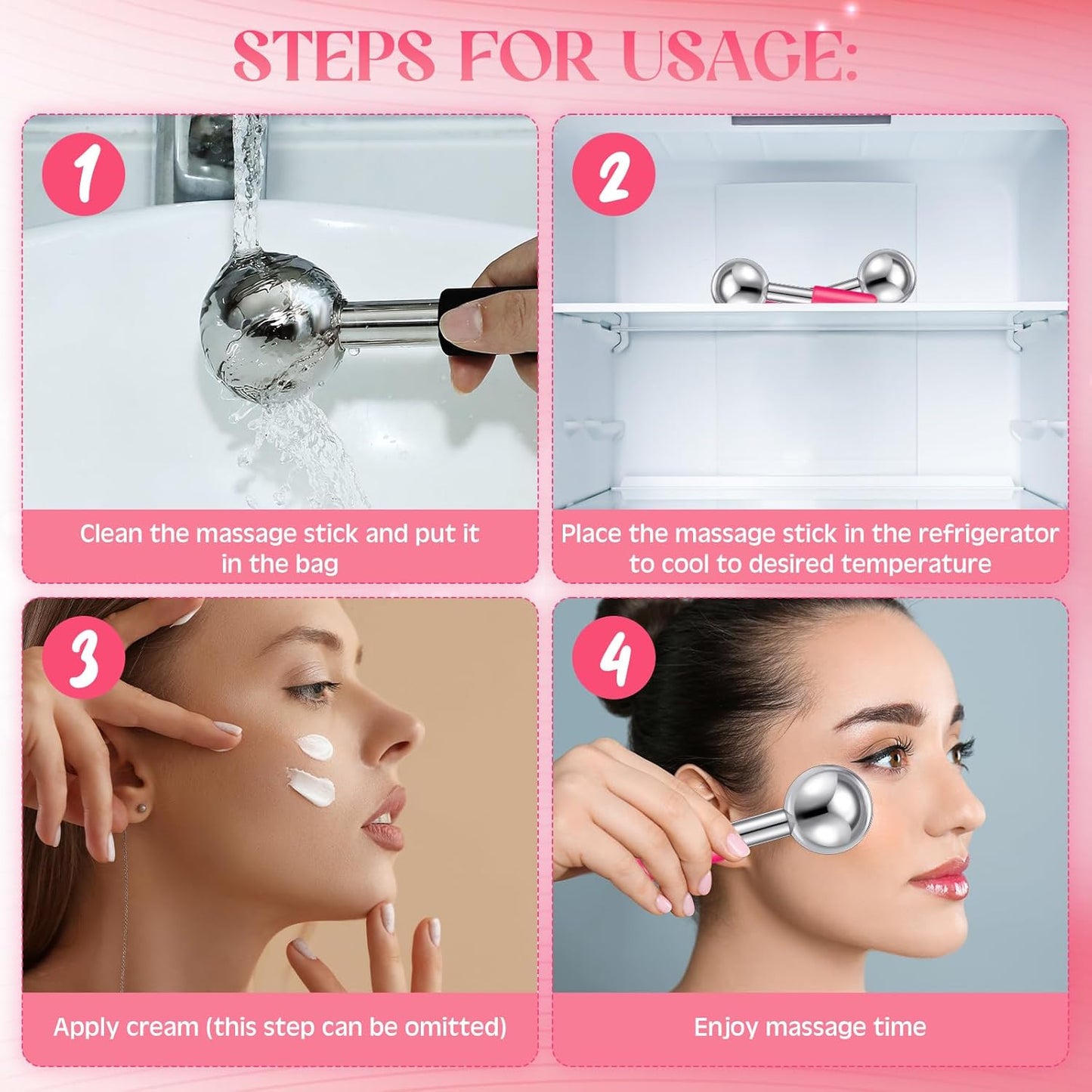 STEPS FOR USAGE:

1

Clean the massage stick and put it in the bag

2

Place the massage stick in the refrigerator to cool to desired temperature

3

Apply cream (this step can be omitted)

4

Enjoy massage time