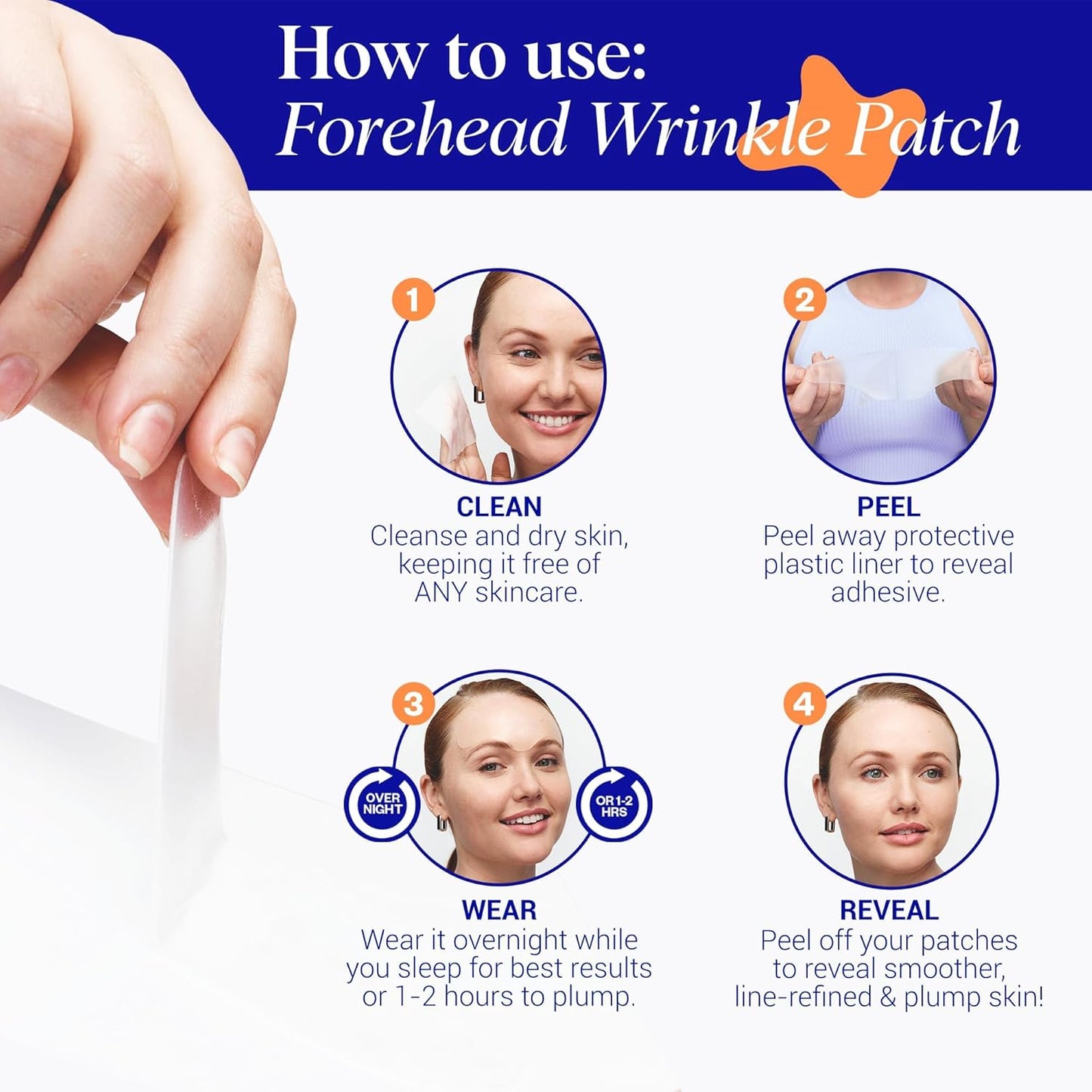 How to use:
Forehead Wrinkle Patch

1
CLEAN
Cleanse and dry skin, keeping it free of ANY skincare.

2
PEEL
Peel away protective plastic liner to reveal adhesive.

3
OVER NIGHT
OR 1-2 HRS
WEAR
Wear it overnight while you sleep for best results or 1-2 hours to plump.

4
REVEAL
Peel off your patches to reveal smoother, line-refined & plump skin!