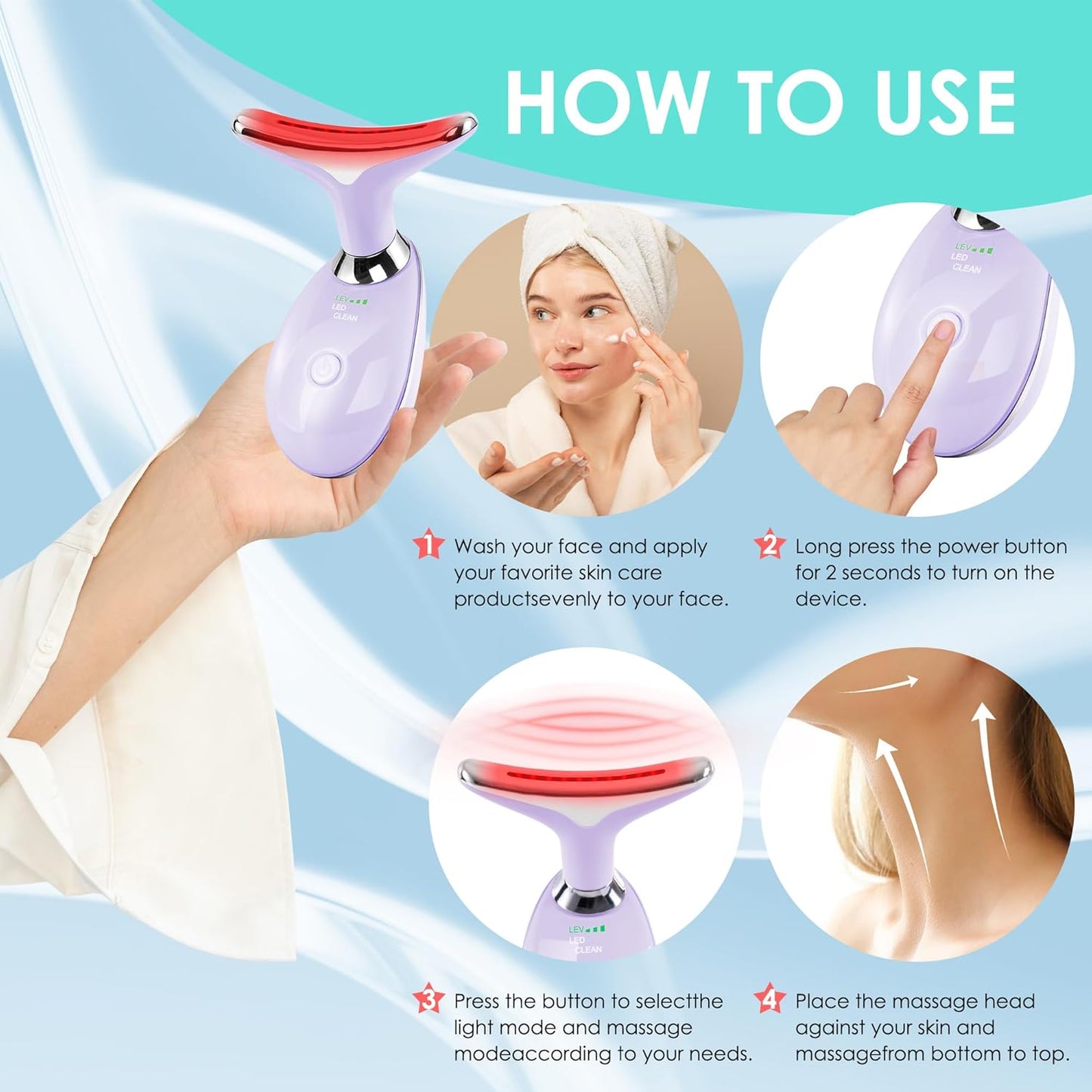 HOW TO USE

LEV
LED
CLEAN

LEV
LED
CLEAN

1 Wash your face and apply your favorite skin care productsevenly to your face.

2 Long press the power button for 2 seconds to turn on the device.

LEV
LED
CLEAN

3 Press the button to selectthe light mode and massage modeaccording to your needs.

4 Place the massage head against your skin and massagefrom bottom to top.