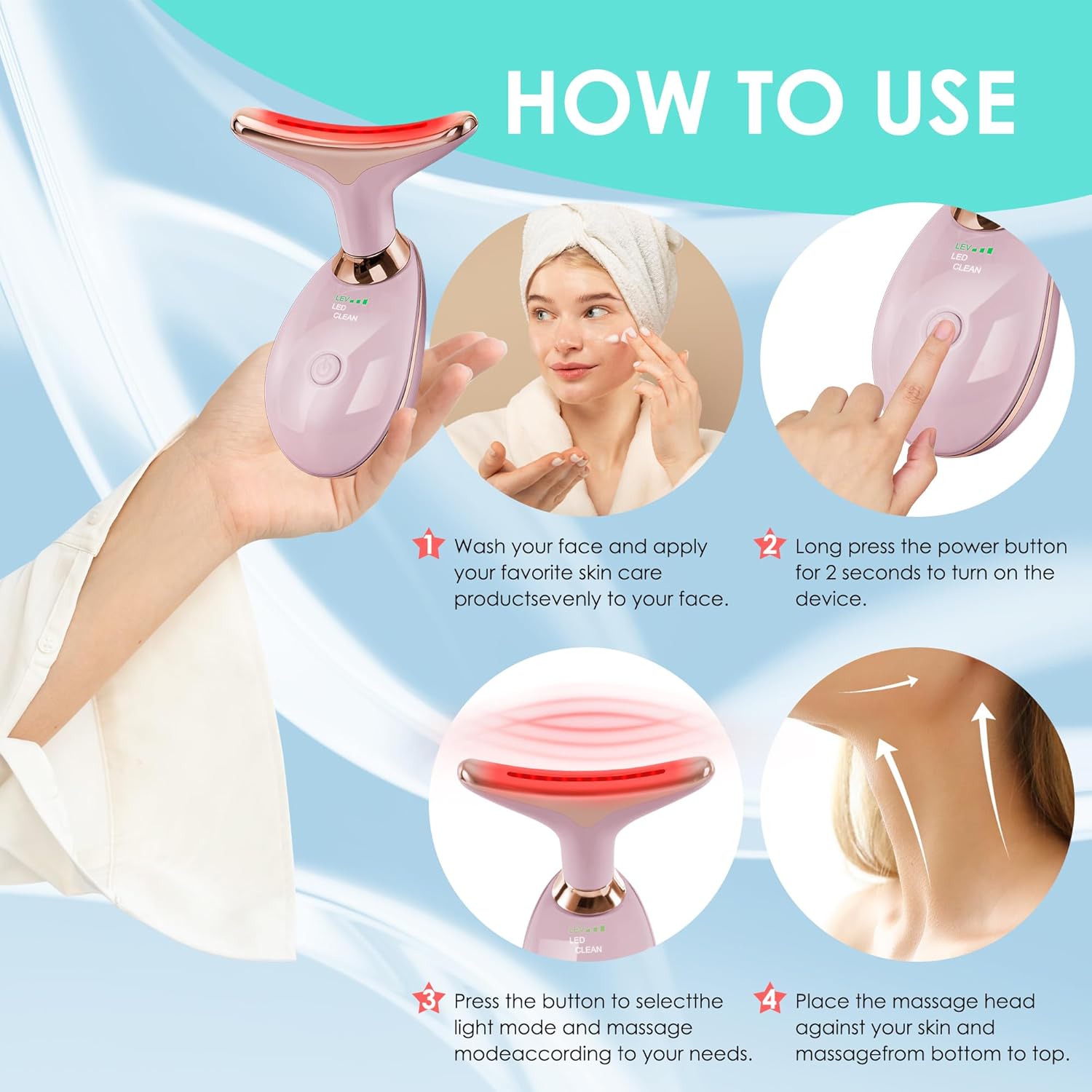 HOW TO USE

LEV
LED
CLEAN

LEV
LED
CLEAN

1 Wash your face and apply your favorite skin care productsevenly to your face.

2 Long press the power button for 2 seconds to turn on the device.

LEV
LED
CLEAN

3 Press the button to selectthe light mode and massage modeaccording to your needs.

4 Place the massage head against your skin and massagefrom bottom to top.