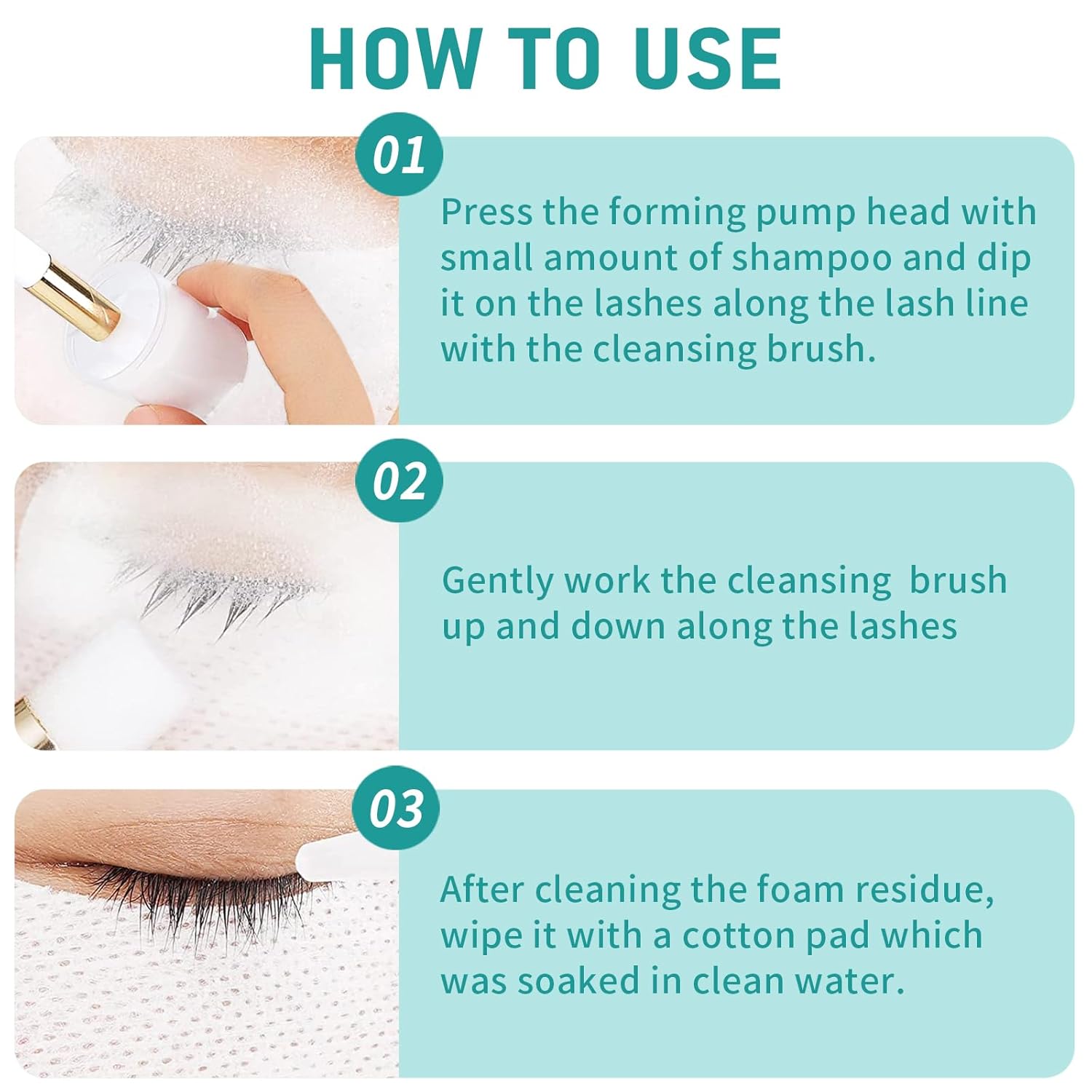 HOW TO USE

01

Press the forming pump head with small amount of shampoo and dip it on the lashes along the lash line with the cleansing brush.

02

Gently work the cleansing  brush up and down along the lashes

03

After cleaning the foam residue, wipe it with a cotton pad which was soaked in clean water.