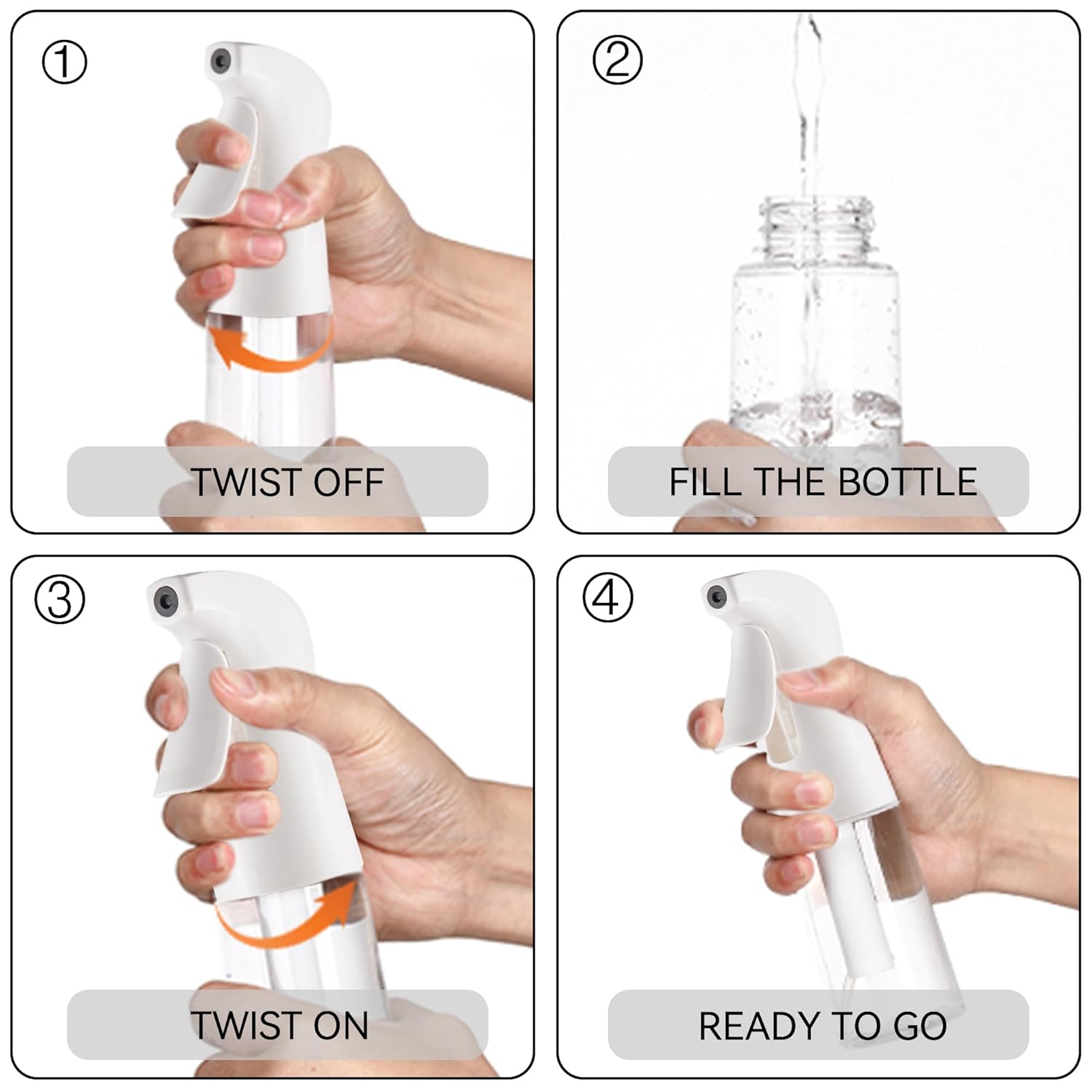 ①
TWIST OFF

②
FILL THE BOTTLE

③
TWIST ON

④
READY TO GO