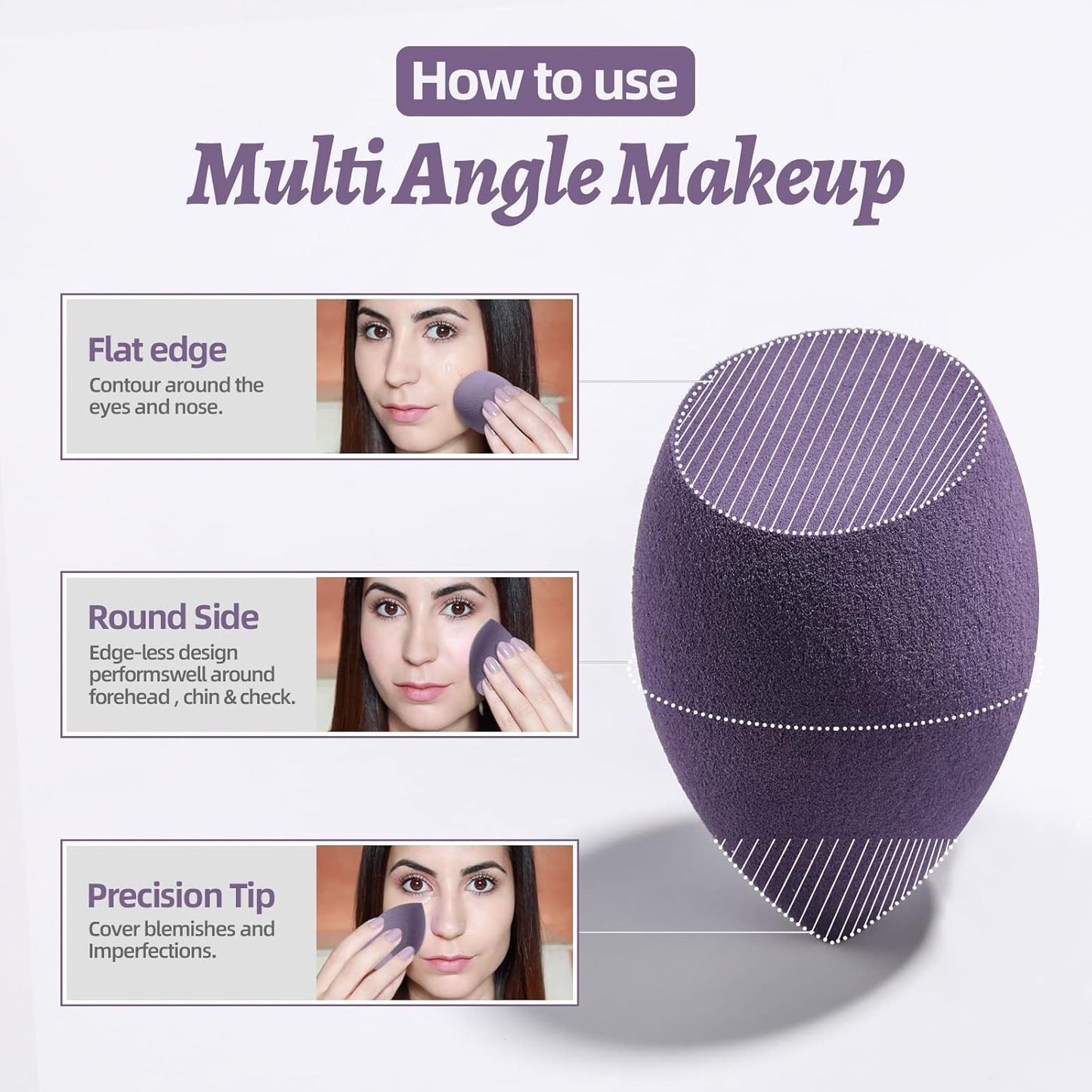 How to use

Multi Angle Makeup

Flat edge
Contour around the eyes and nose.

Round Side
Edge-less design performswell around forehead , chin & check.

Precision Tip
Cover blemishes and Imperfections.