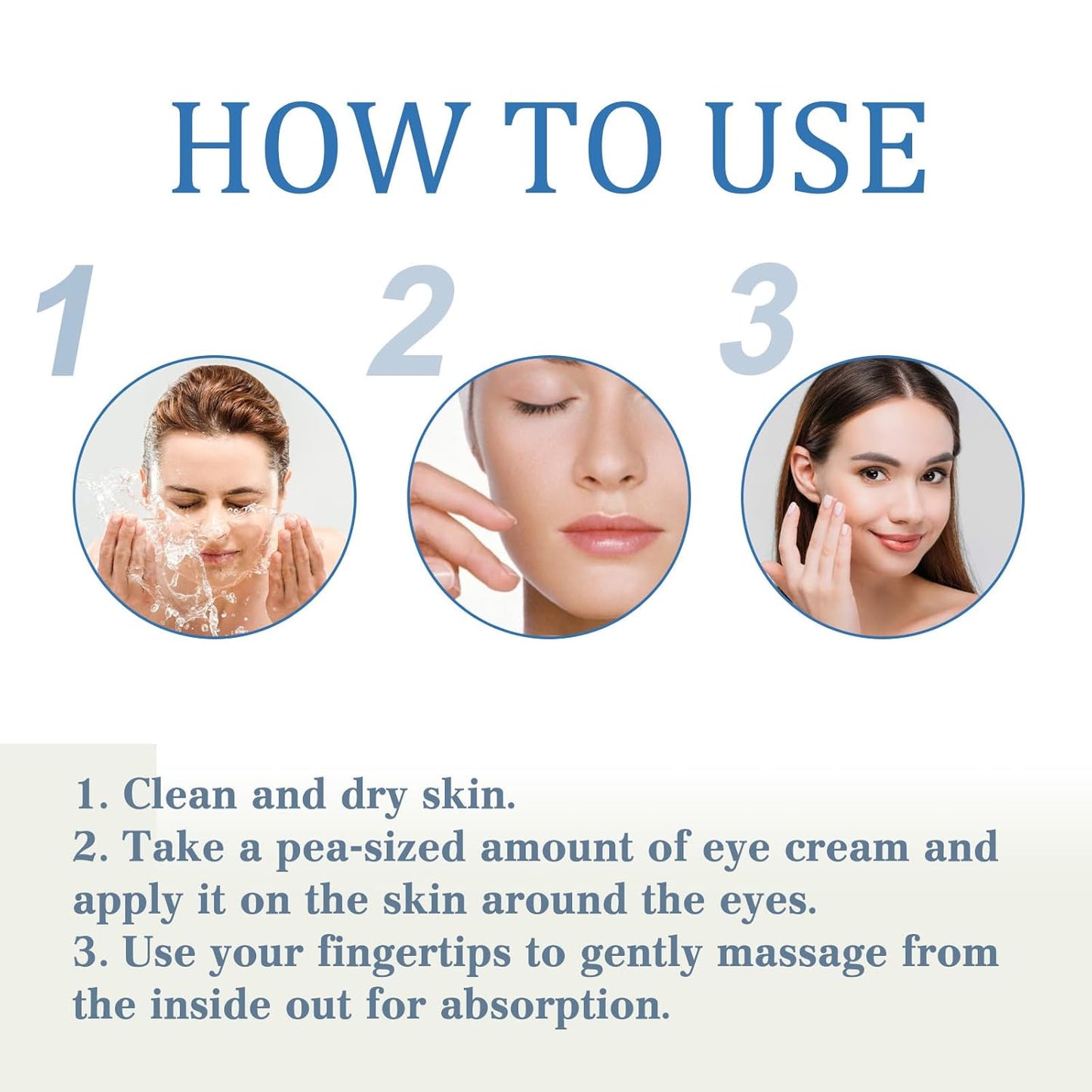 HOW TO USE

1

2

3

1. Clean and dry skin.
2. Take a pea-sized amount of eye cream and apply it on the skin around the eyes.
3. Use your fingertips to gently massage from the inside out for absorption.