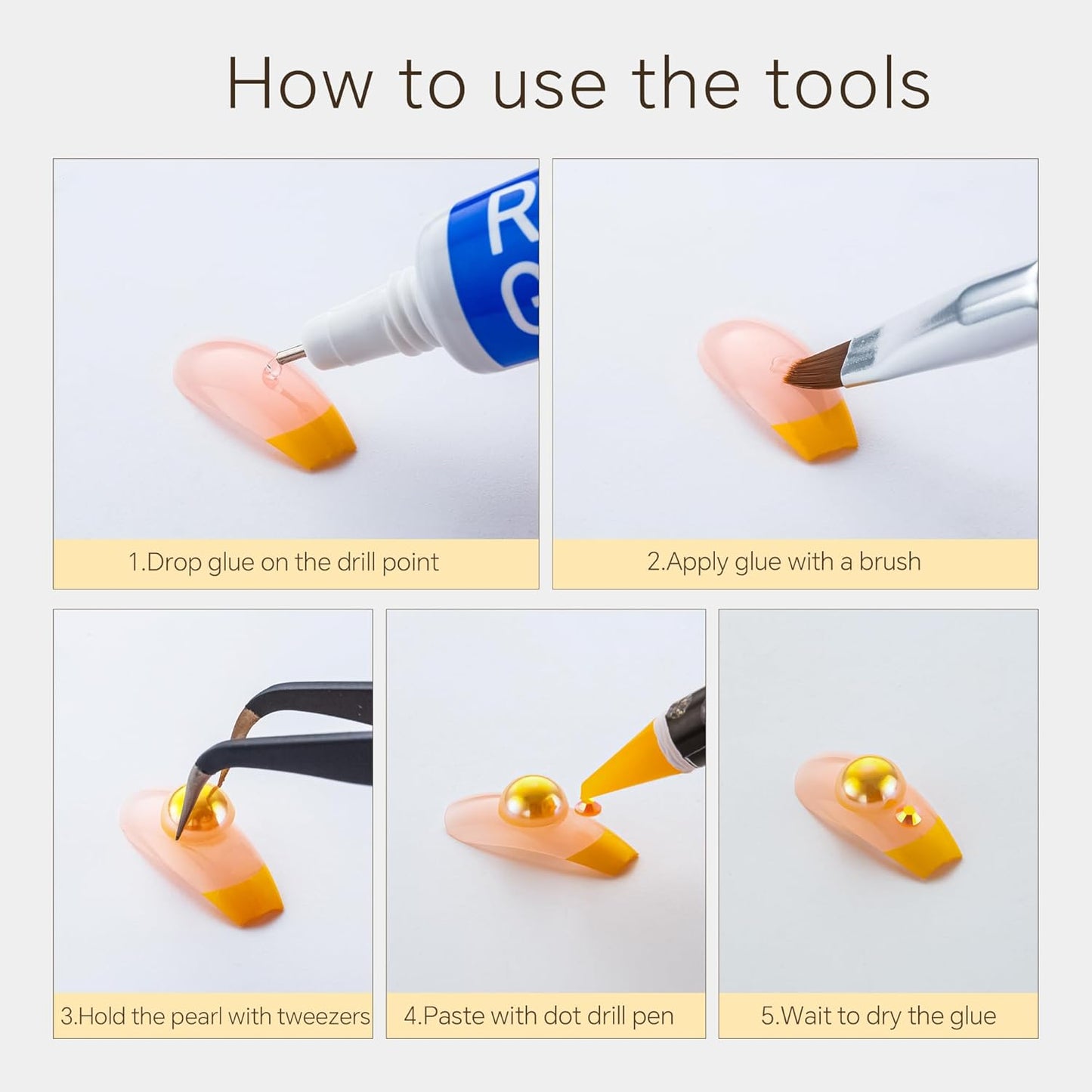 How to use the tools

R
G

1.Drop glue on the drill point

2.Apply glue with a brush

3.Hold the pearl with tweezers

4.Paste with dot drill pen

5.Wait to dry the glue