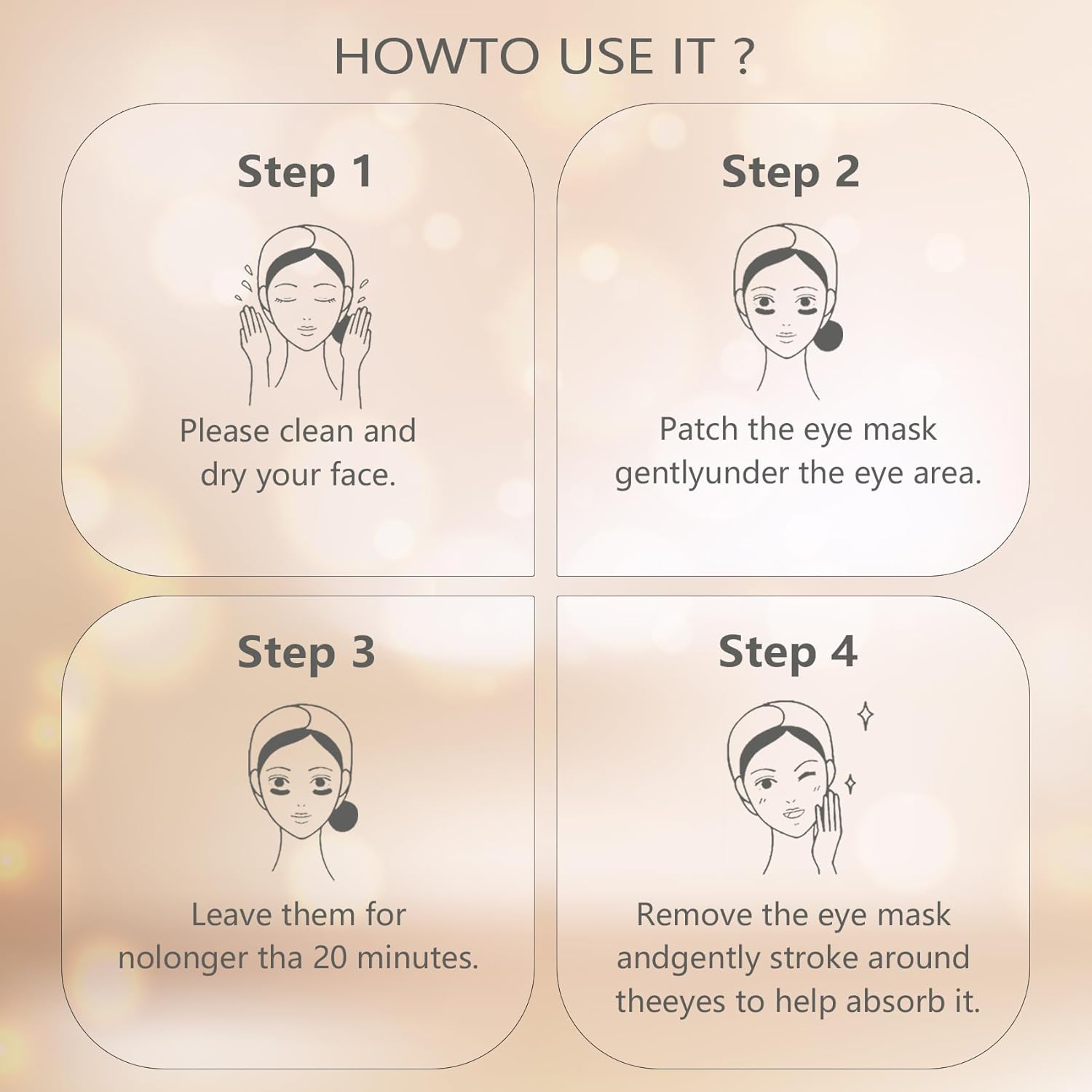 HOWTO USE IT ?

Step 1

Please clean and dry your face.

Step 2

Patch the eye mask gentlyunder the eye area.

Step 3

Leave them for nolonger tha 20 minutes.

Step 4

Remove the eye mask andgently stroke around theeyes to help absorb it.