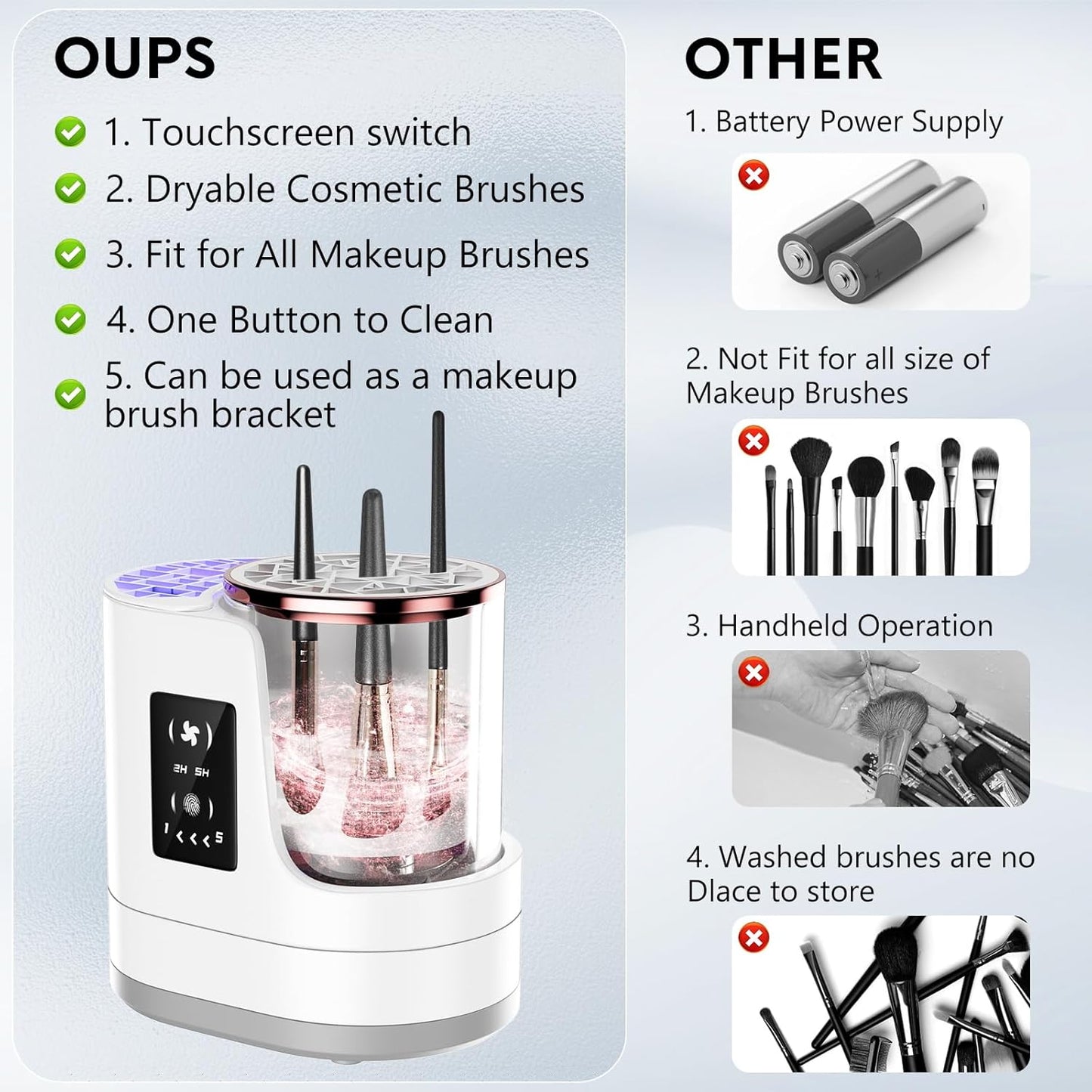 OUPS

1. Touchscreen switch

2. Dryable Cosmetic Brushes

3. Fit for All Makeup Brushes

4. One Button to Clean

5. Can be used as a makeup brush bracket

2H 5H

1 < < < 5

OTHER

1. Battery Power Supply

2. Not Fit for all size of Makeup Brushes

3. Handheld Operation

4. Washed brushes are no Dlace to store