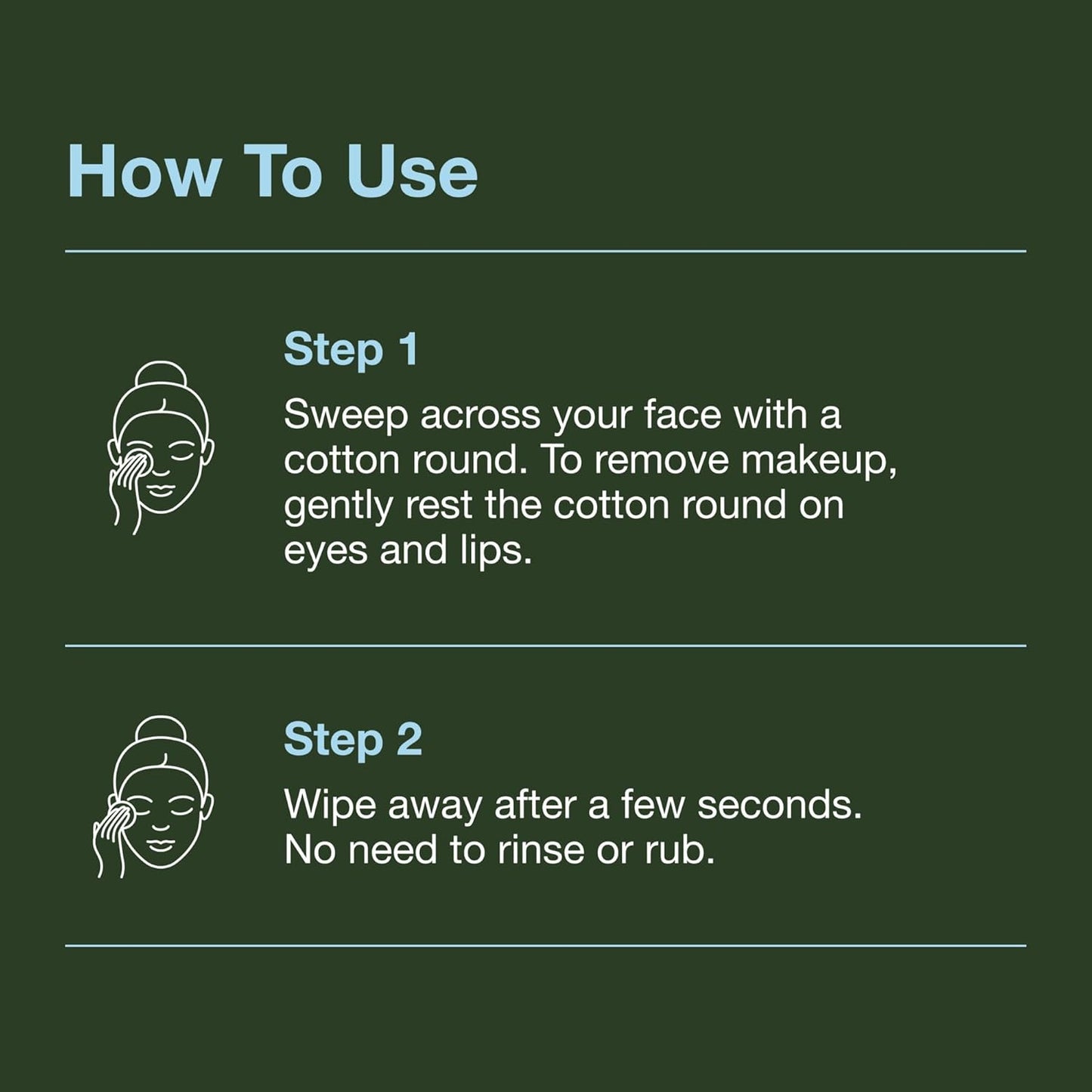 How To Use

Step 1

Sweep across your face with a cotton round. To remove makeup, gently rest the cotton round on eyes and lips.

Step 2

Wipe away after a few seconds. No need to rinse or rub.