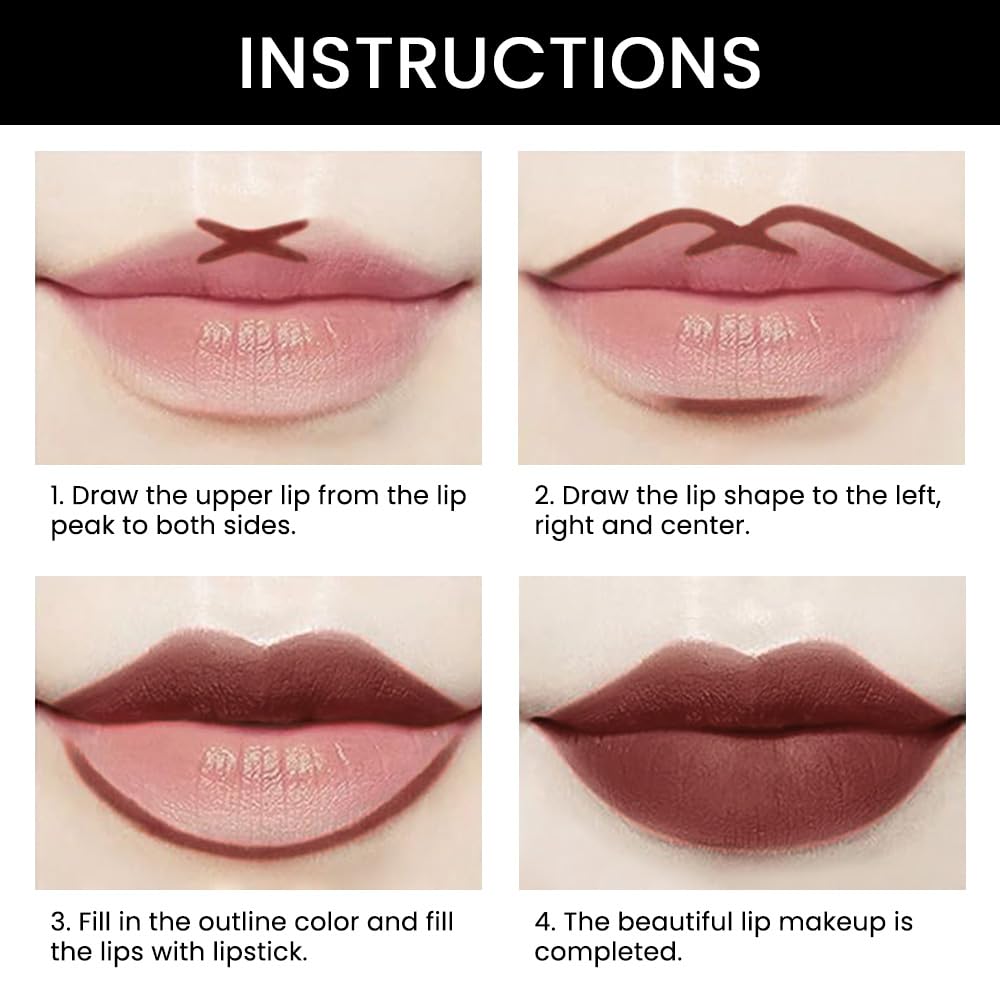 INSTRUCTIONS

1. Draw the upper lip from the lip peak to both sides.

2. Draw the lip shape to the left, right and center.

3. Fill in the outline color and fill the lips with lipstick.

4. The beautiful lip makeup is completed.