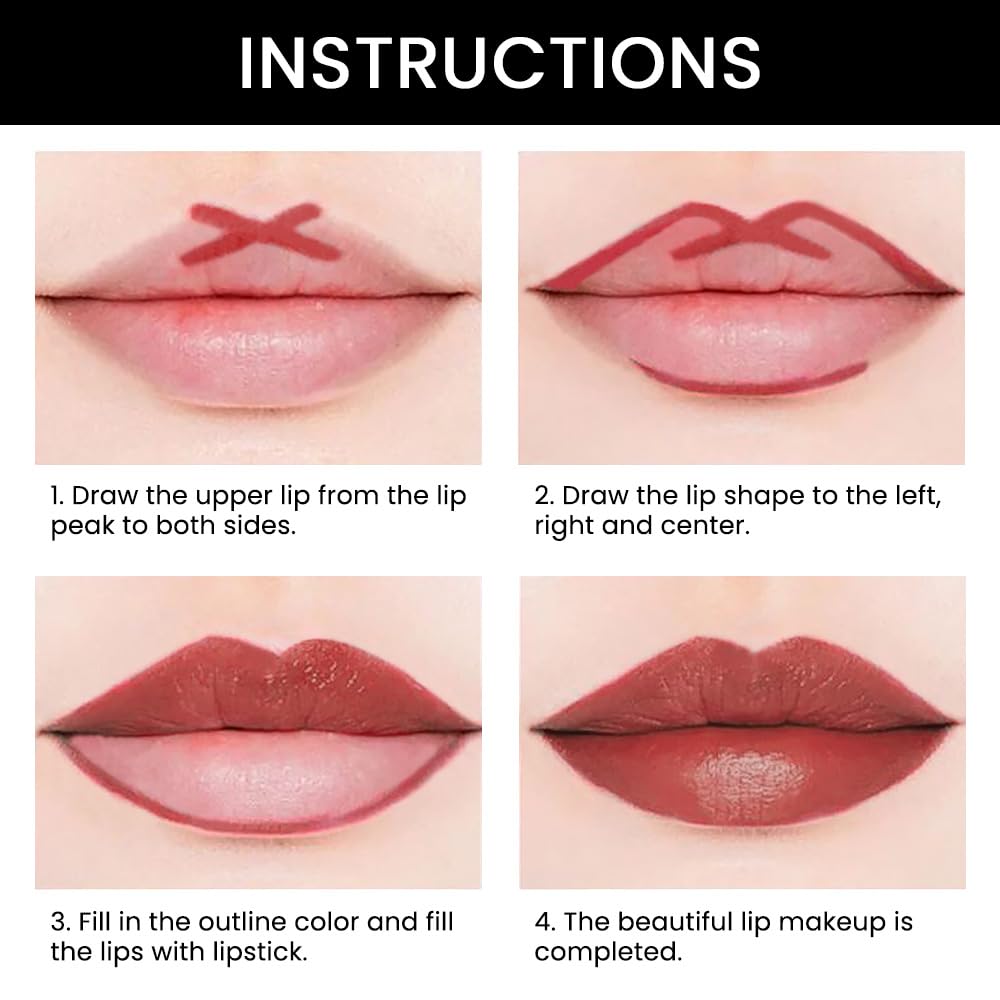 INSTRUCTIONS

1. Draw the upper lip from the lip peak to both sides.

2. Draw the lip shape to the left, right and center.

3. Fill in the outline color and fill the lips with lipstick.

4. The beautiful lip makeup is completed.