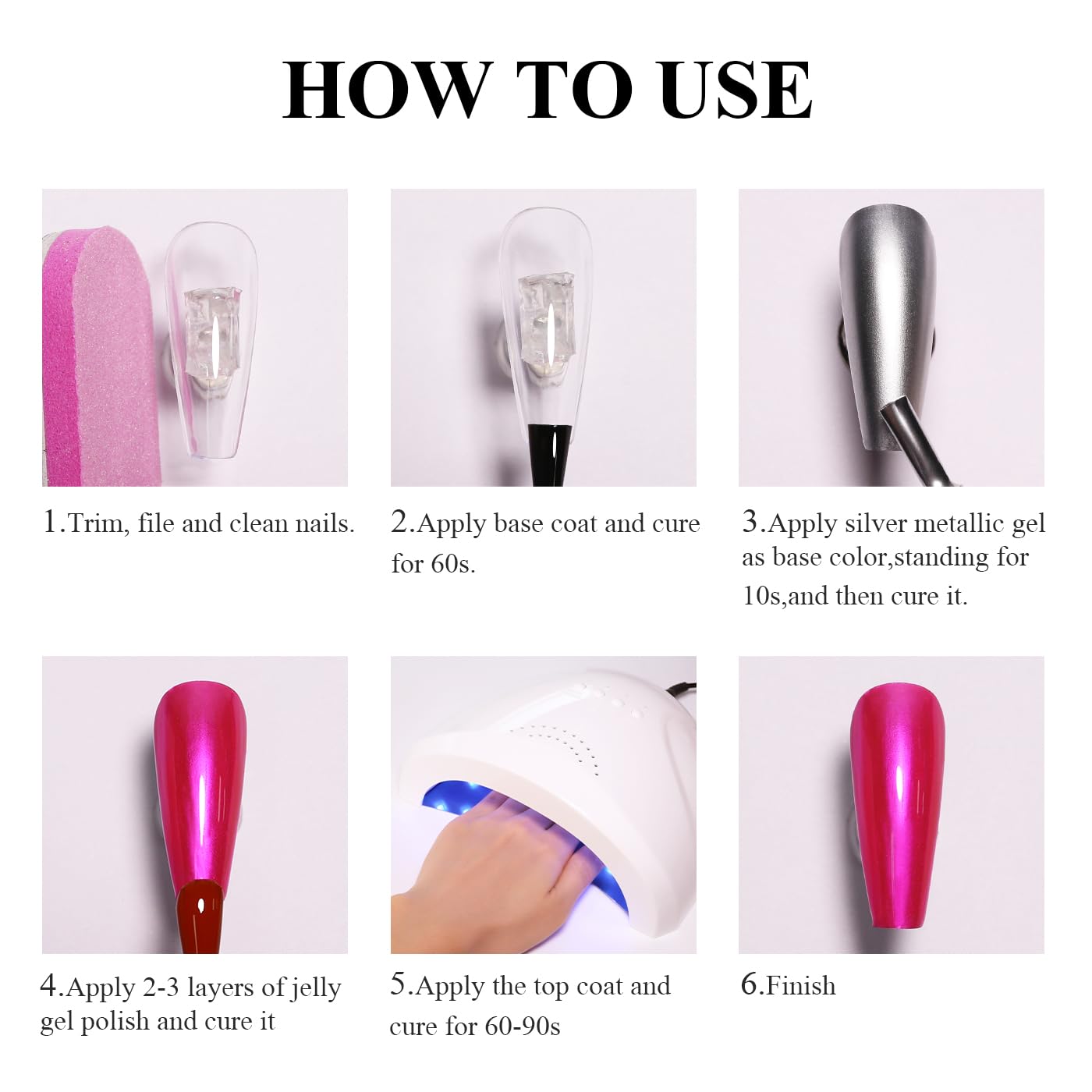 HOW TO USE

1.Trim, file and clean nails.

2.Apply base coat and cure for 60s.

3.Apply silver metallic gel as base color,standing for 10s,and then cure it.

4.Apply 2-3 layers of jelly gel polish and cure it

5.Apply the top coat and cure for 60-90s

6.Finish