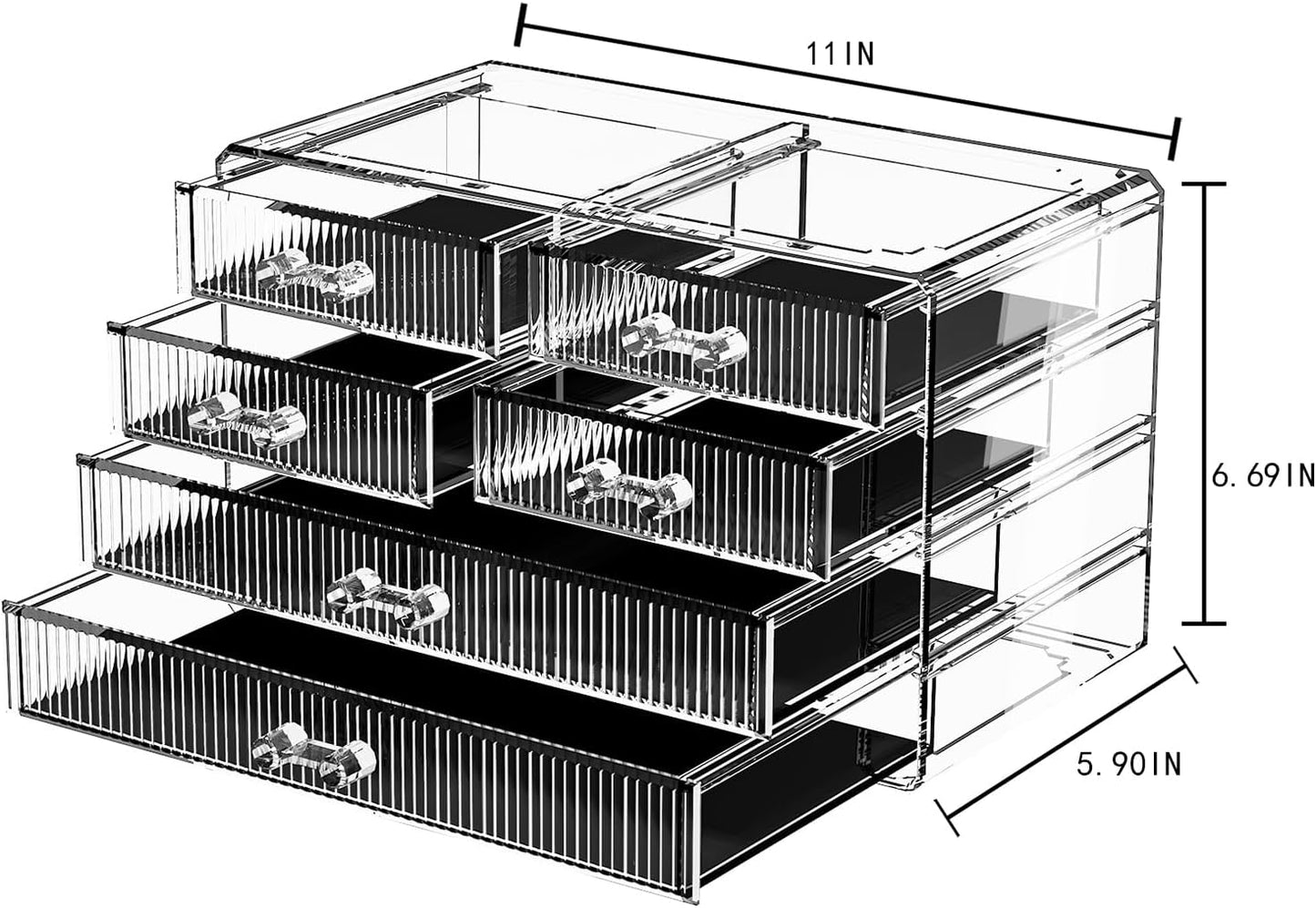 11IN

6.69IN

5.90IN