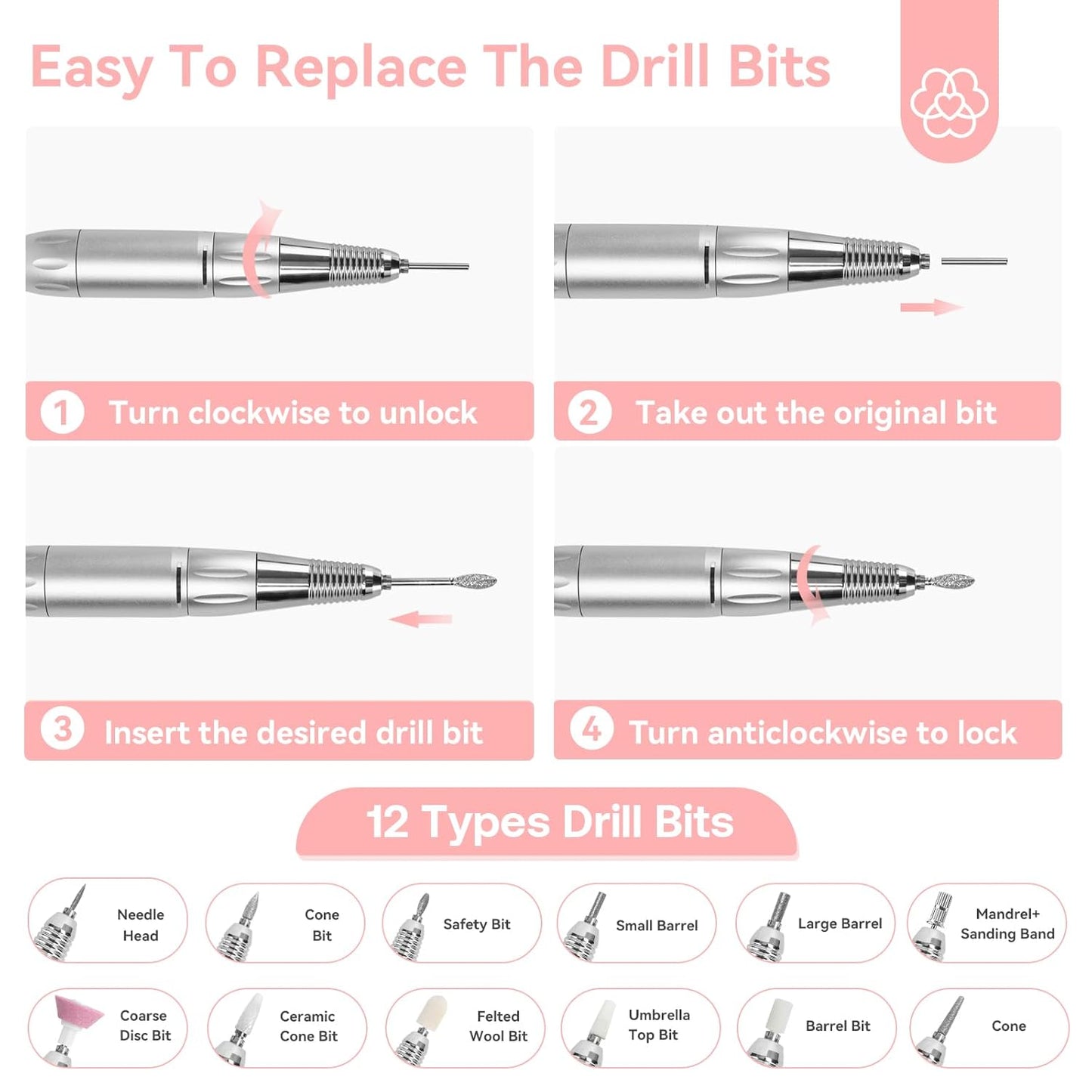 Easy To Replace The Drill Bits

1 Turn clockwise to unlock

2 Take out the original bit

3 Insert the desired drill bit

4 Turn anticlockwise to lock

12 Types Drill Bits

Needle Head

Cone Bit

Safety Bit

Small Barrel

Large Barrel

Mandrel+ Sanding Band

Coarse Disc Bit

Ceramic Cone Bit

Felted Wool Bit

Umbrella Top Bit

Barrel Bit

Cone